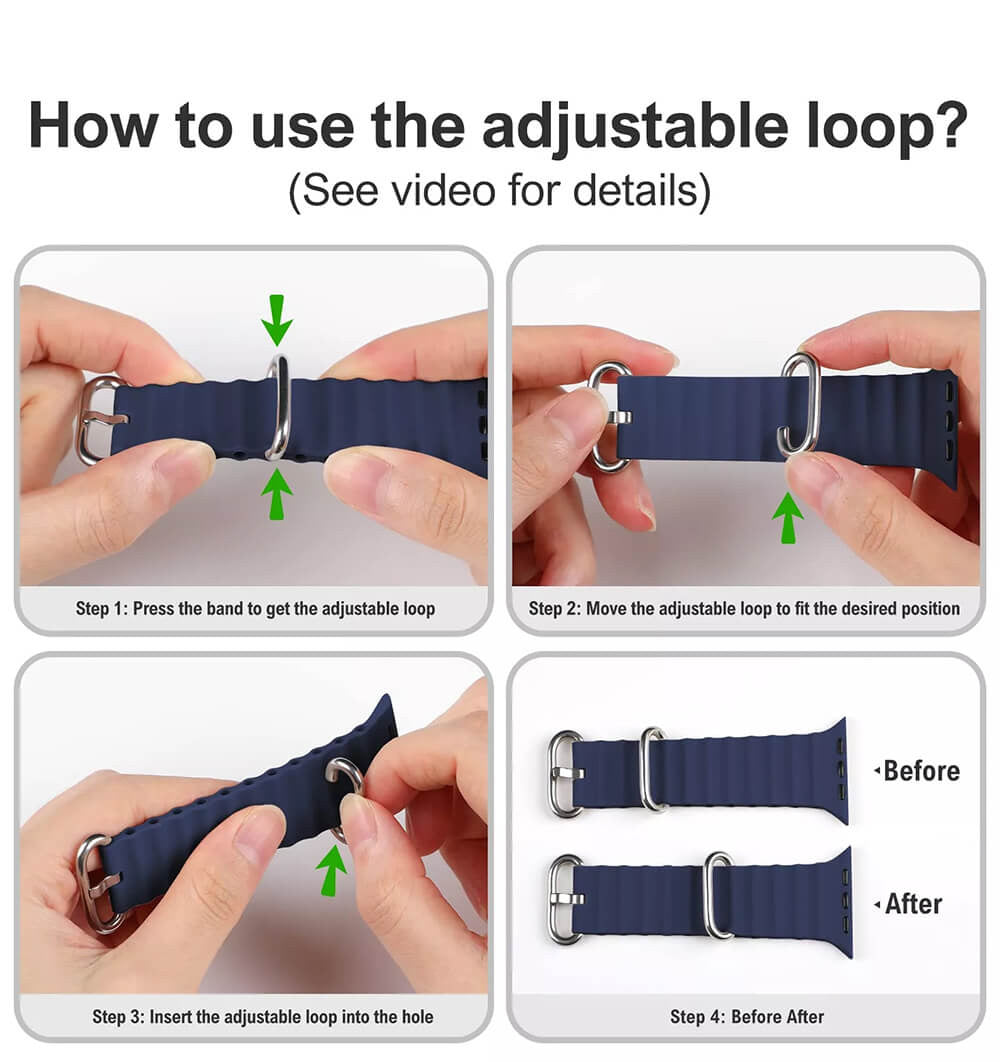 How to use the adjustable loop?
(See video for details)

Step 1: Press the band to get the adjustable loop

Step 2: Move the adjustable loop to fit the desired position

Step 3: Insert the adjustable loop into the hole

Before

After

Step 4: Before After