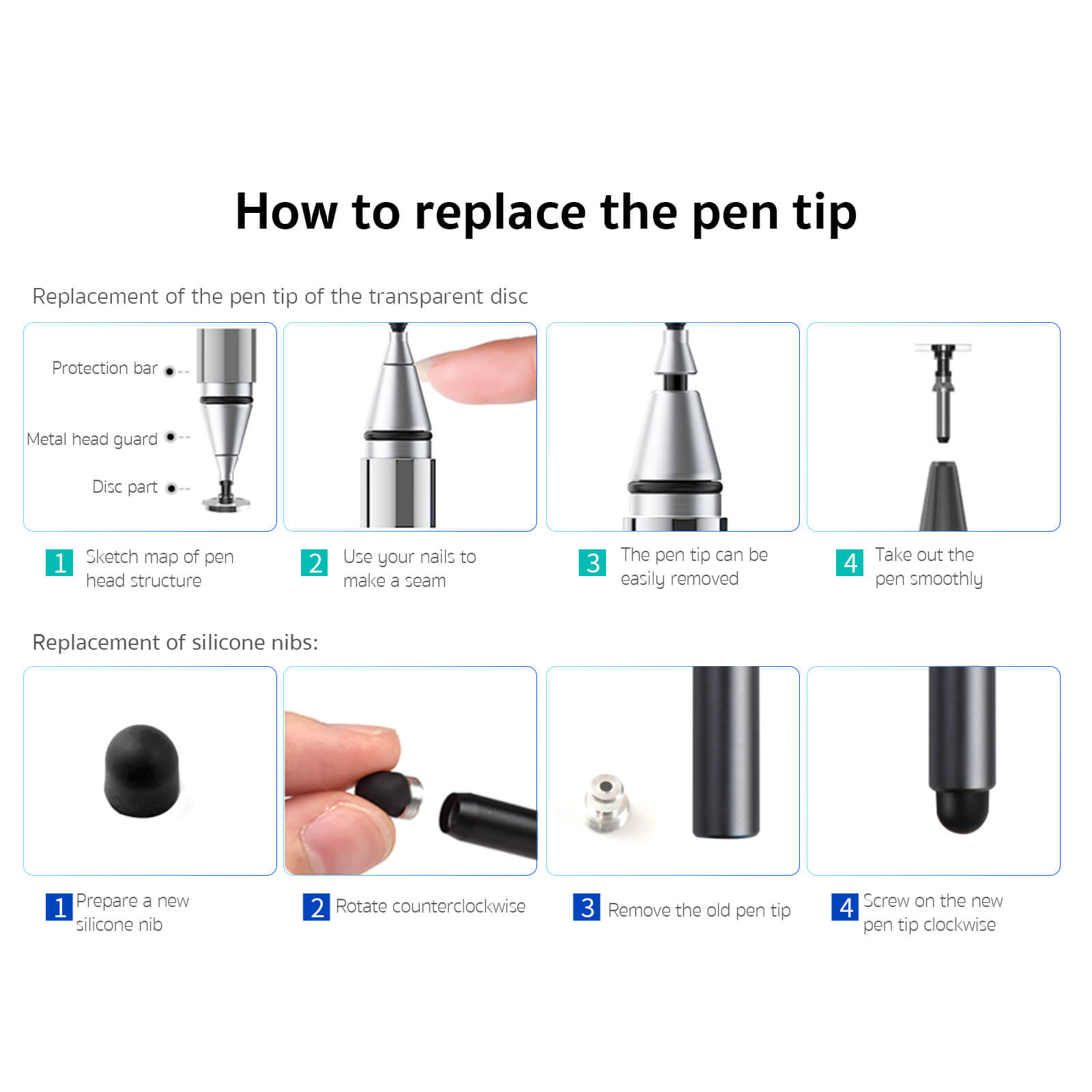 How to replace the pen tip

Replacement of the pen tip of the transparent disc

Protection bar

Metal head guard

Disc part

1 Sketch map of pen head structure

2 Use your nails to make a seam

3 The pen tip can be easily removed

4 Take out the pen smoothly

Replacement of silicone nibs:

1 Prepare a new silicone nib

2 Rotate counterclockwise

3 Remove the old pen tip

4 Screw on the new pen tip clockwise