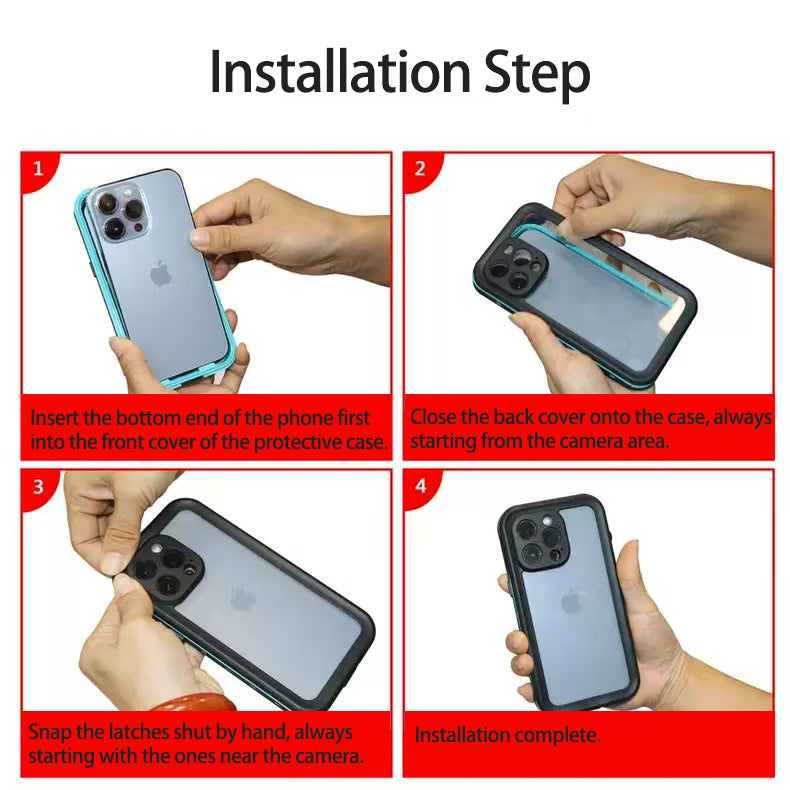 Installation Step

1

Insert the bottom end of the phone first into the front cover of the protective case.

2

Close the back cover onto the case, always starting from the camera area.

3

Snap the latches shut by hand, always starting with the ones near the camera.

4

Installation complete.