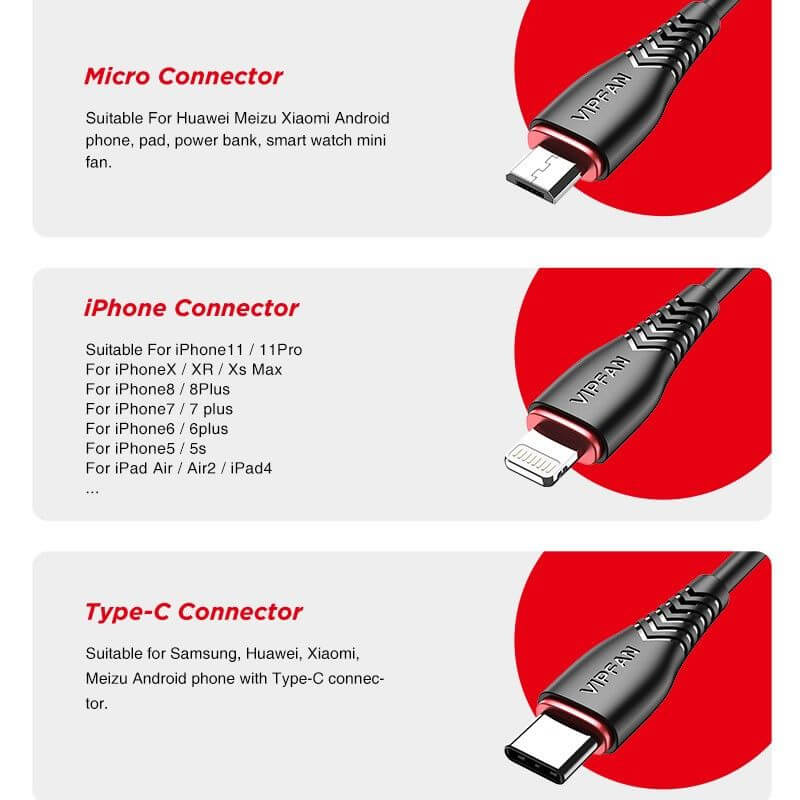 Micro Connector

Suitable For Huawei Meizu Xiaomi Android phone, pad, power bank, smart watch mini fan.

VIPFAN

iPhone Connector

Suitable For iPhone11 / 11Pro
For iPhoneX / XR / Xs Max
For iPhone8 / 8Plus
For iPhone7 / 7 plus
For iPhone6 / 6plus
For iPhone5 / 5s
For iPad Air / Air2 / iPad4
...

VIPFAN

Type-C Connector

Suitable for Samsung, Huawei, Xiaomi, Meizu Android phone with Type-C connector.

VIPFAN