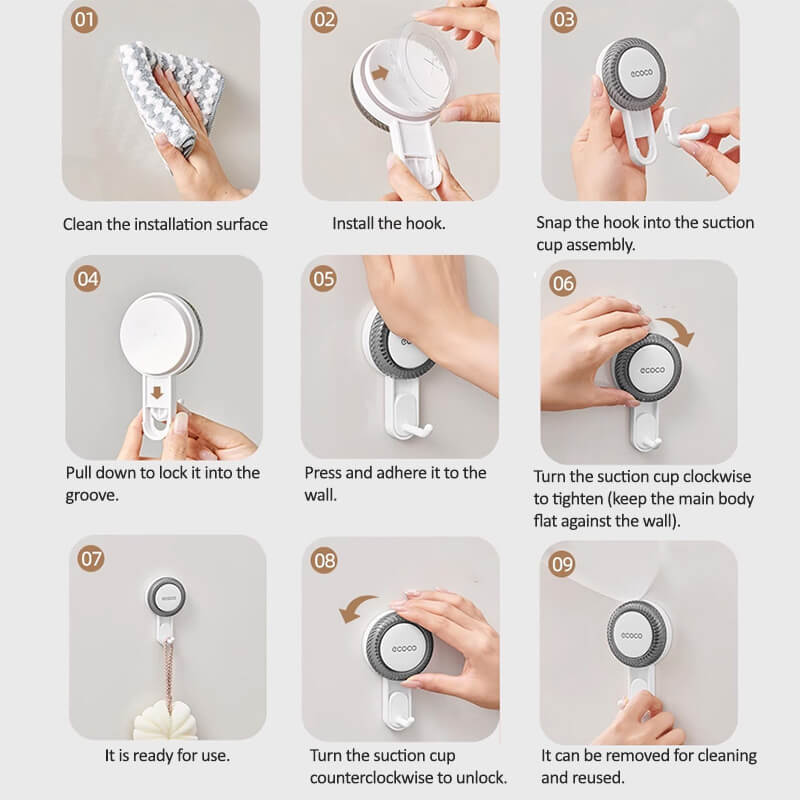 01

Clean the installation surface

02

Install the hook.

03

ecoco

Snap the hook into the suction cup assembly.

04

Pull down to lock it into the groove.

05

Press and adhere it to the wall.

06

ecoco

Turn the suction cup clockwise to tighten (keep the main body flat against the wall).

07

ecoco

It is ready for use.

08

ecoco

Turn the suction cup counterclockwise to unlock.

09

ecoco

It can be removed for cleaning and reused.