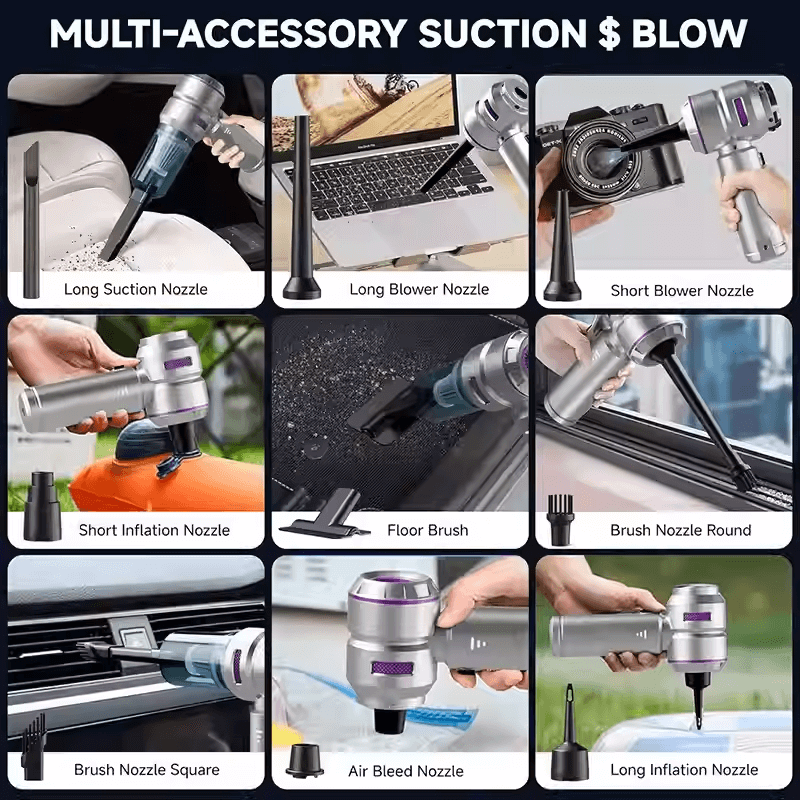 MULTI-ACCESSORY SUCTION $ BLOW

Long Suction Nozzle

Long Blower Nozzle

Short Blower Nozzle

Short Inflation Nozzle

Floor Brush

Brush Nozzle Round

Brush Nozzle Square

Air Bleed Nozzle

Long Inflation Nozzle