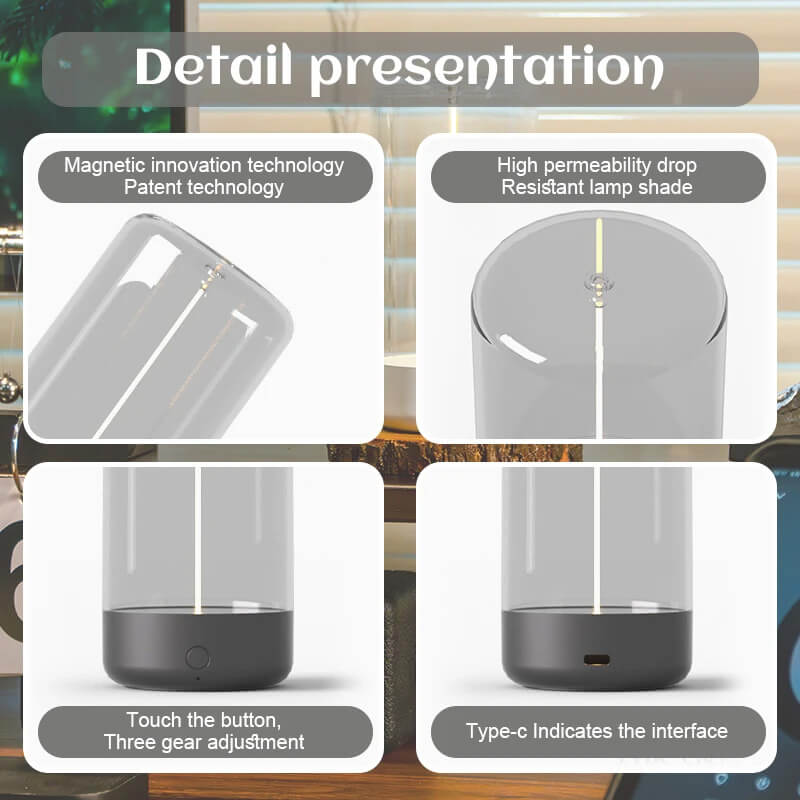 Detail presentation

Magnetic innovation technology
Patent technology

High permeability drop
Resistant lamp shade

Touch the button,
Three gear adjustment

Type-c Indicates the interface